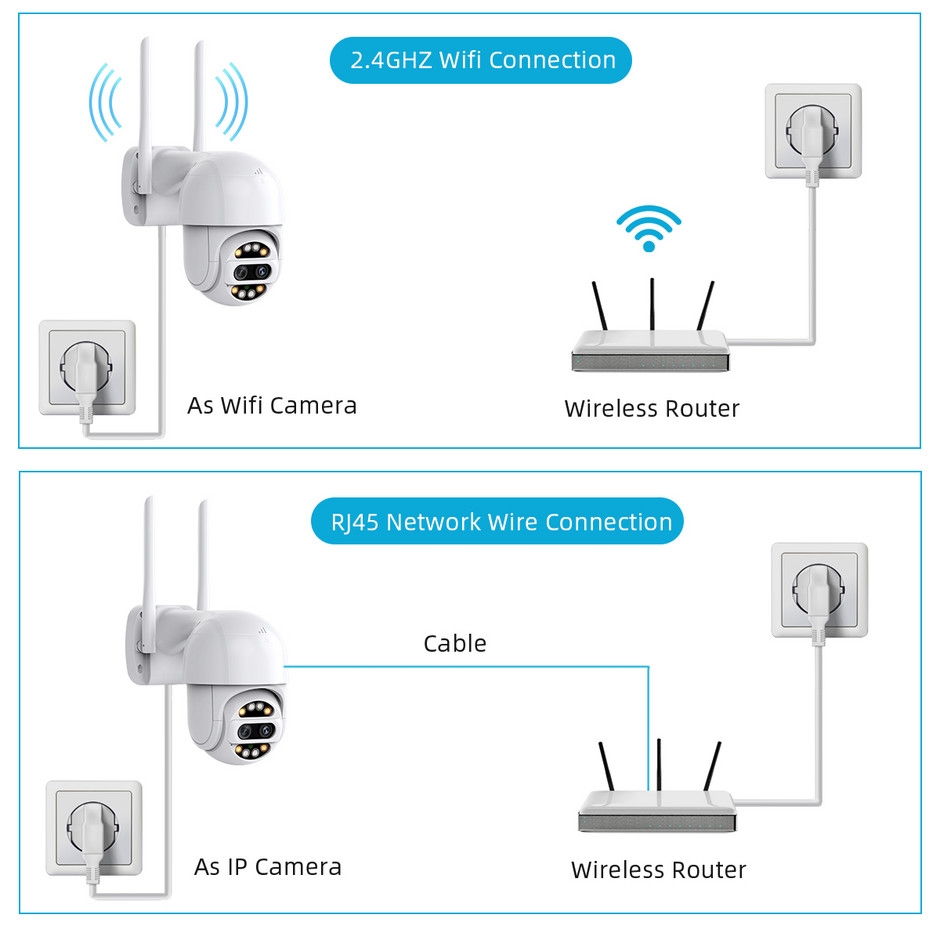 2.4GHZ Wifi Connection

As Wifi Camera

Wireless Router

RJ45 Network Wire Connection

Cable

As IP Camera

Wireless Router