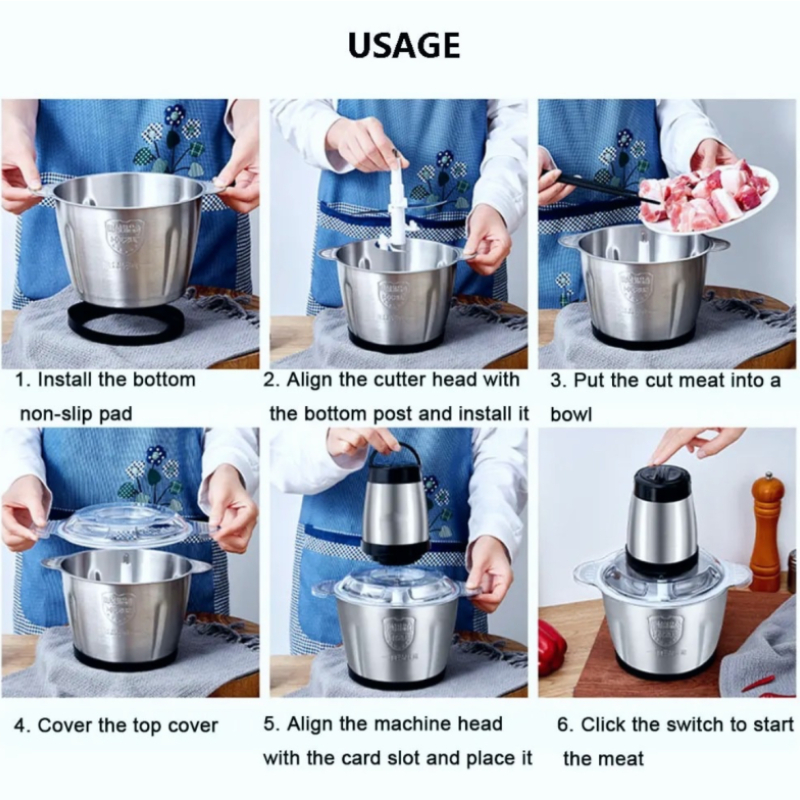 USAGE

1. Install the bottom non-slip pad

2. Align the cutter head with the bottom post and install it

3. Put the cut meat into a bowl

4. Cover the top cover

5. Align the machine head with the card slot and place it

6. Click the switch to start the meat