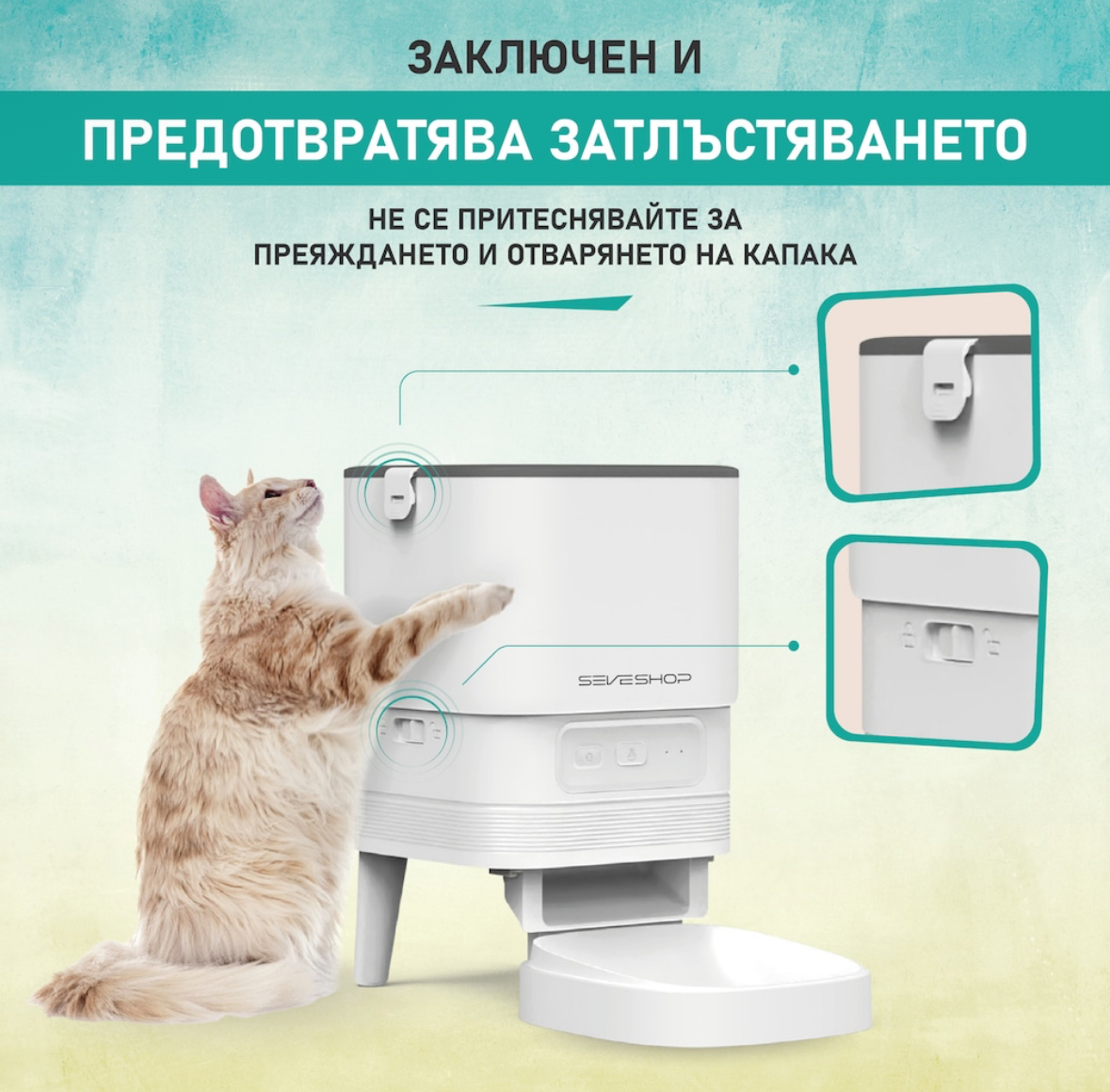 ЗАКЛЮЧЕН И

ПРЕДОТВРАТЯВА ЗАТЛЪСТЯВАНЕТО

НЕ СЕ ПРИТЕСНЯВАЙТЕ ЗА ПРЕЯЖДАНЕТО И ОТВАРЯНЕТО НА КАПАКА

SEVESHOP